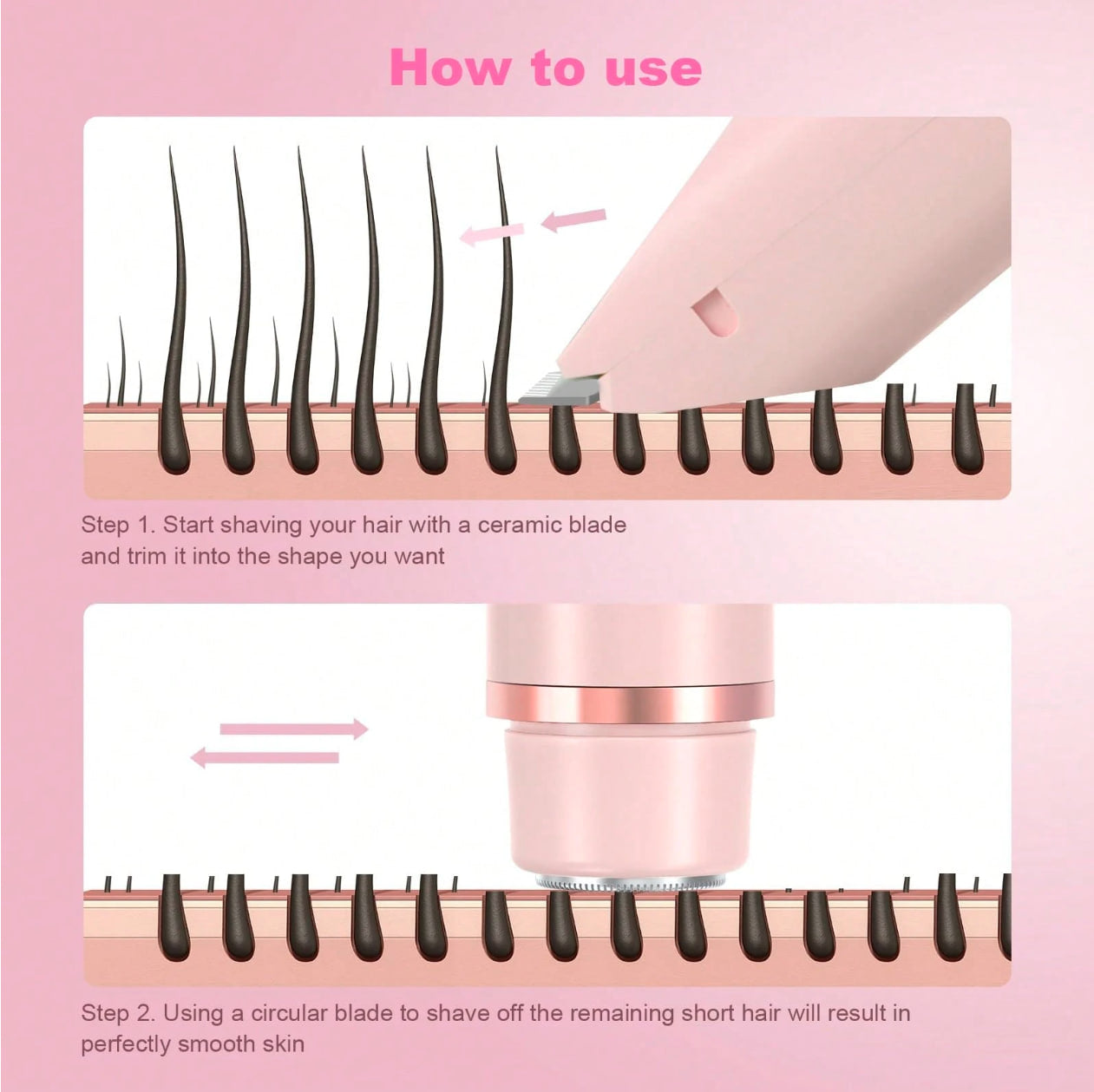 How to use

Step 1. Start shaving your hair with a ceramic blade and trim it into the shape you want

Step 2. Using a circular blade to shave off the remaining short hair will result in perfectly smooth skin